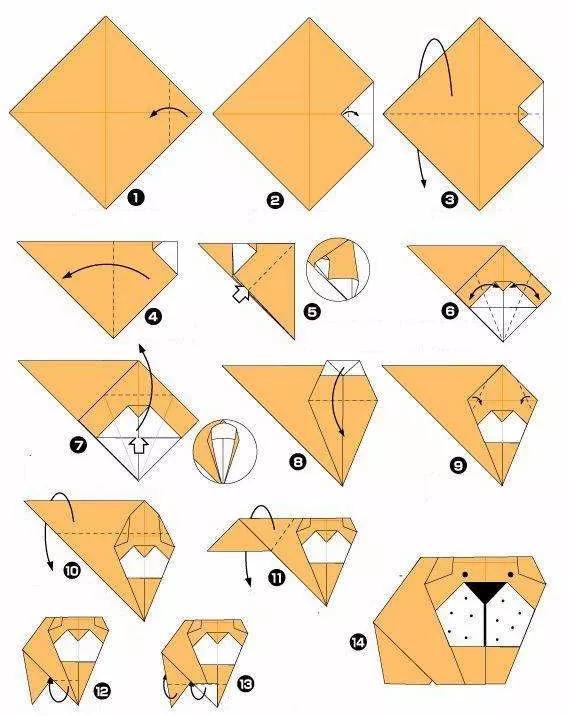 1
2
3
4
5
6
7
8
9
10
11
12
13
14